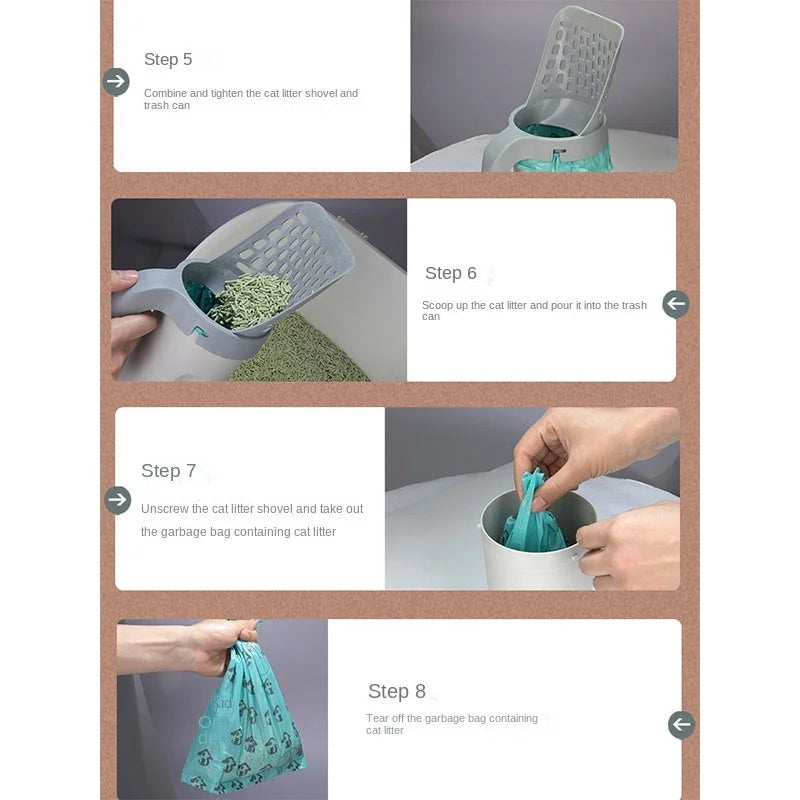 Step 5

Combine and tighten the cat litter shovel and trash can

Step 6

Scoop up the cat litter and pour it into the trash can

Step 7

Unscrew the cat litter shovel and take out the garbage bag containing cat litter

Step 8

Tear off the garbage bag containing cat litter